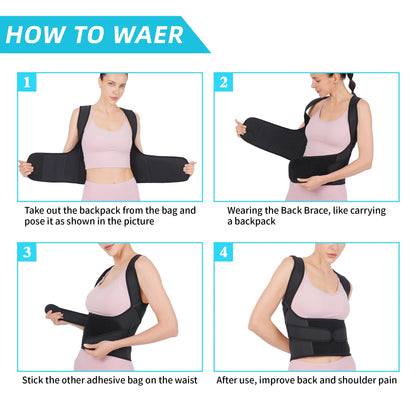 HOW TO WAER

1

Take out the backpack from the bag and pose it as shown in the picture

2

Wearing the Back Brace, like carrying a backpack

3

Stick the other adhesive bag on the waist

4

After use, improve back and shoulder pain